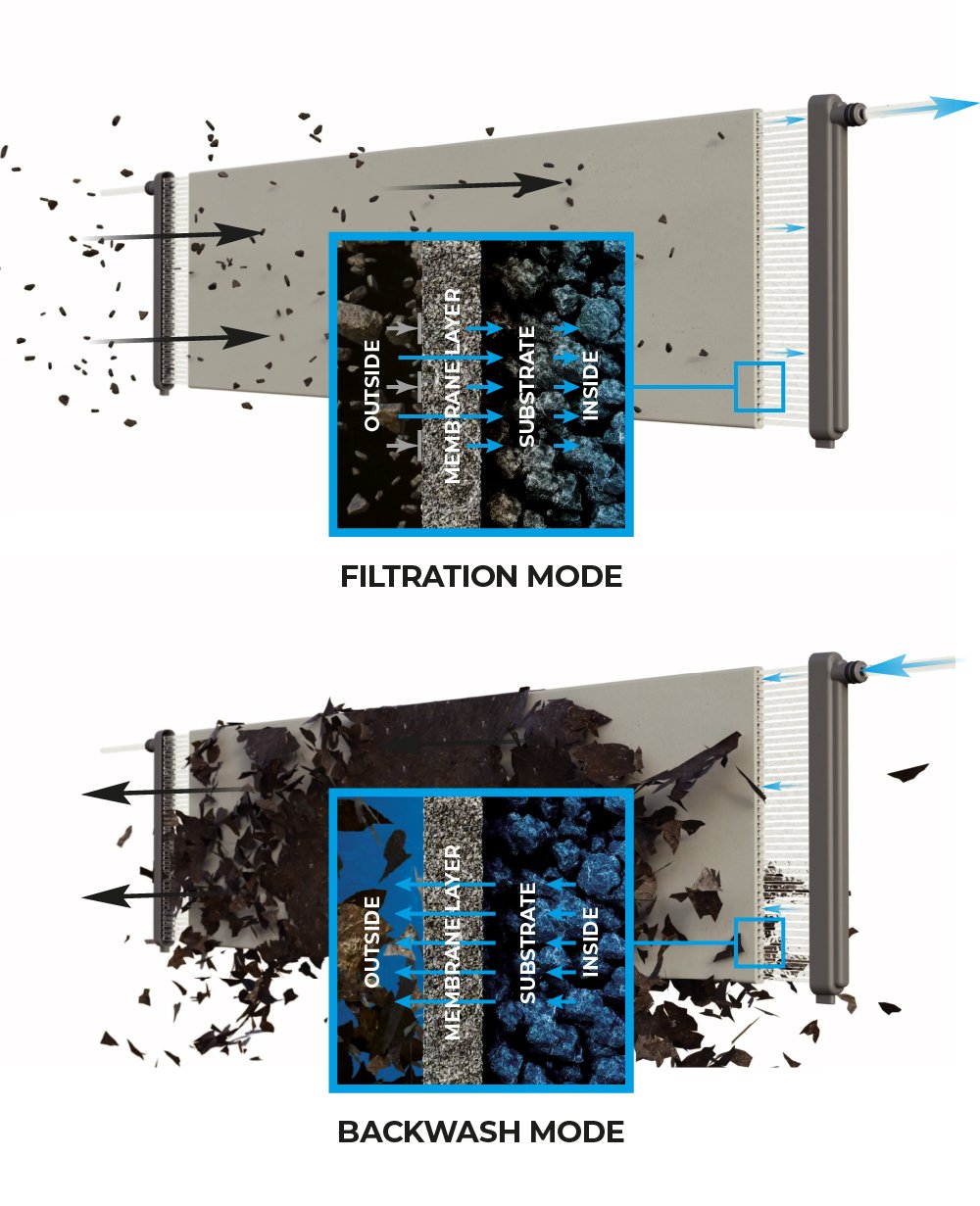 OUTSIDE
MEMBRANE LAYER
SUBSTRATE
INSIDE

FILTRATION MODE

OUTSIDE
MEMBRANE LAYER
SUBSTRATE
INSIDE

BACKWASH MODE